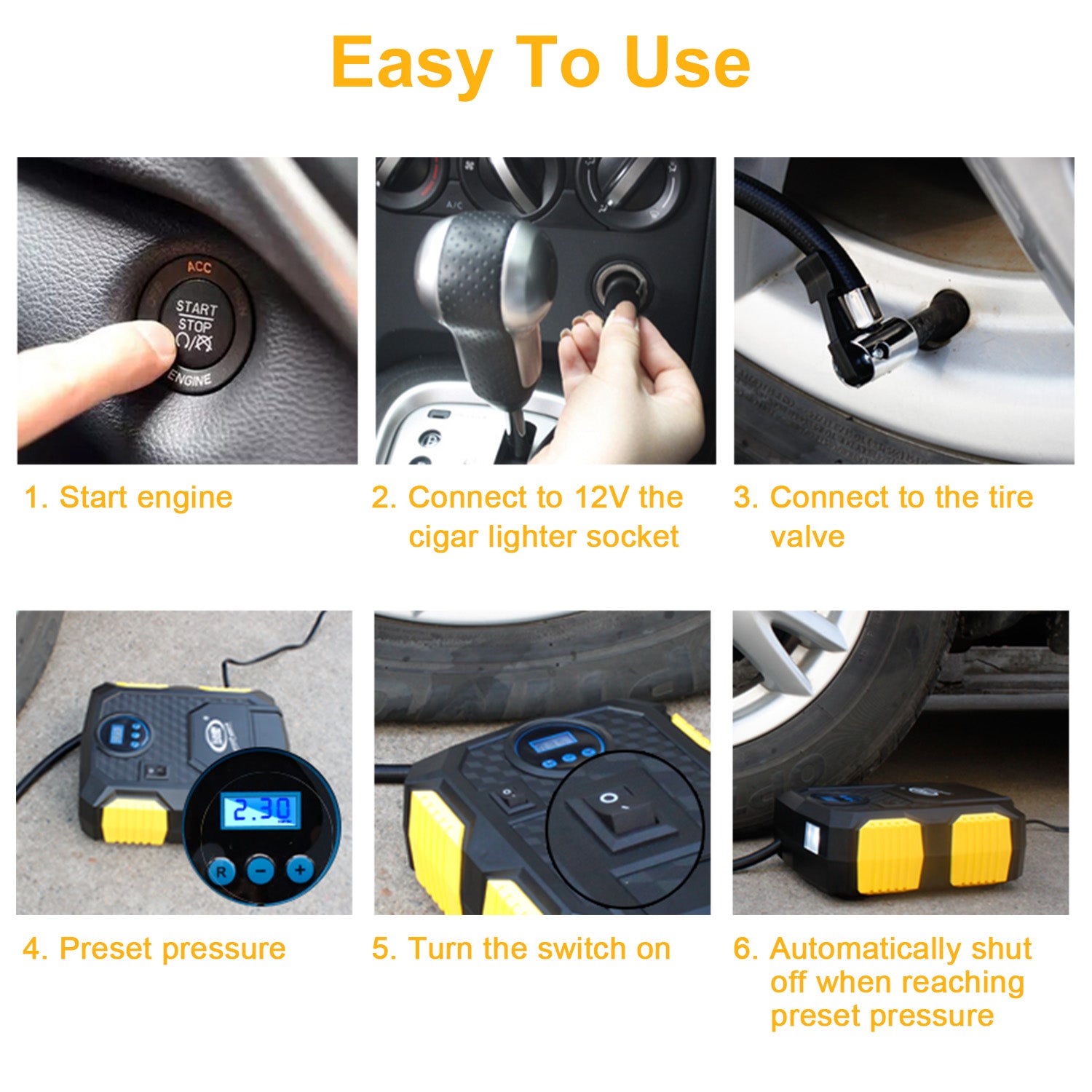 Easy To Use

ACC
START
STOP
ENGINE

A/C

1. Start engine

2. Connect to 12V the cigar lighter socket

3. Connect to the tire valve

2.30

R

−

+

4. Preset pressure

5. Turn the switch on

6. Automatically shut off when reaching preset pressure