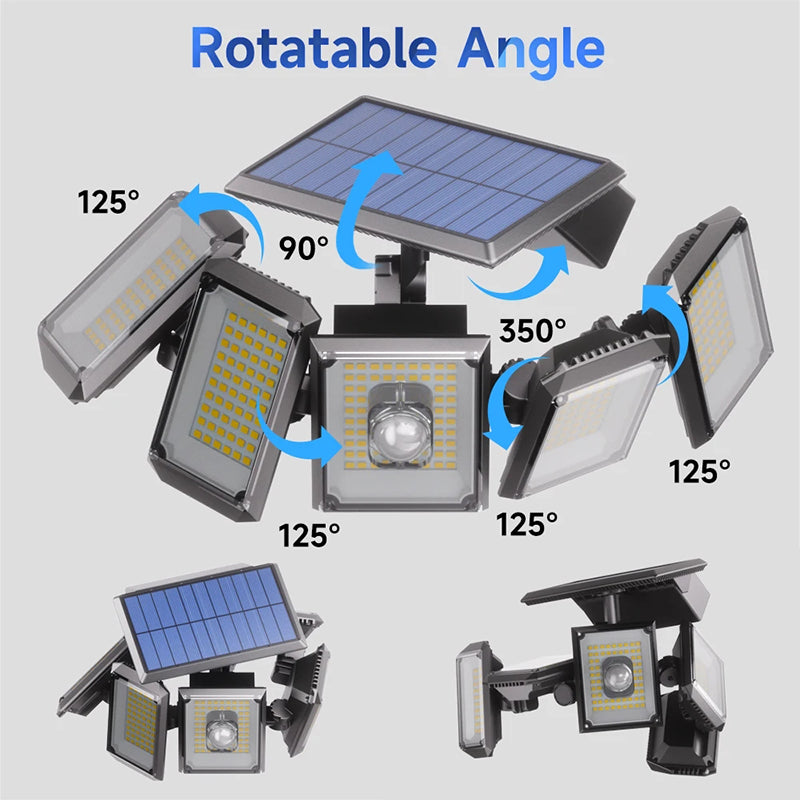 Rotatable Angle

125°

90°

350°

125°

125°

125°